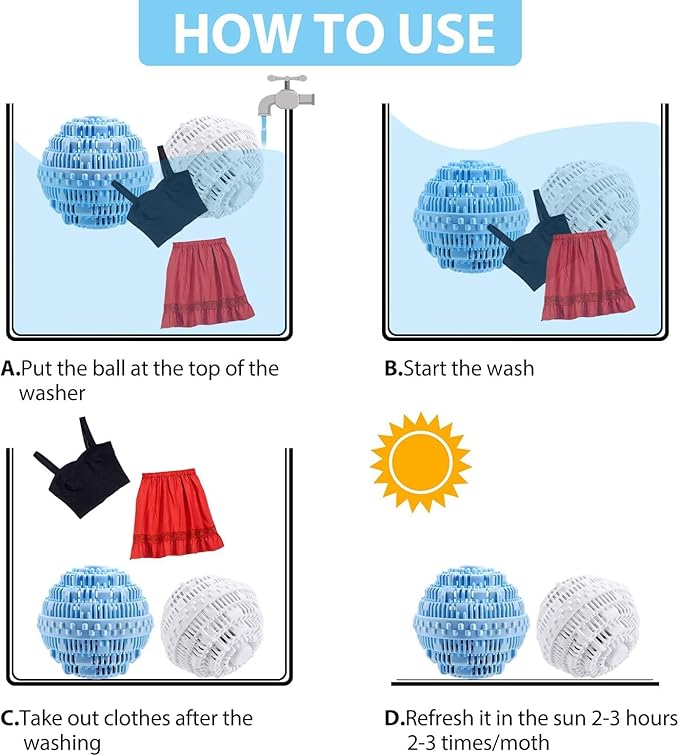 HOW TO USE

A.Put the ball at the top of the washer

B.Start the wash

C.Take out clothes after the washing

D.Refresh it in the sun 2-3 hours 2-3 times/moth